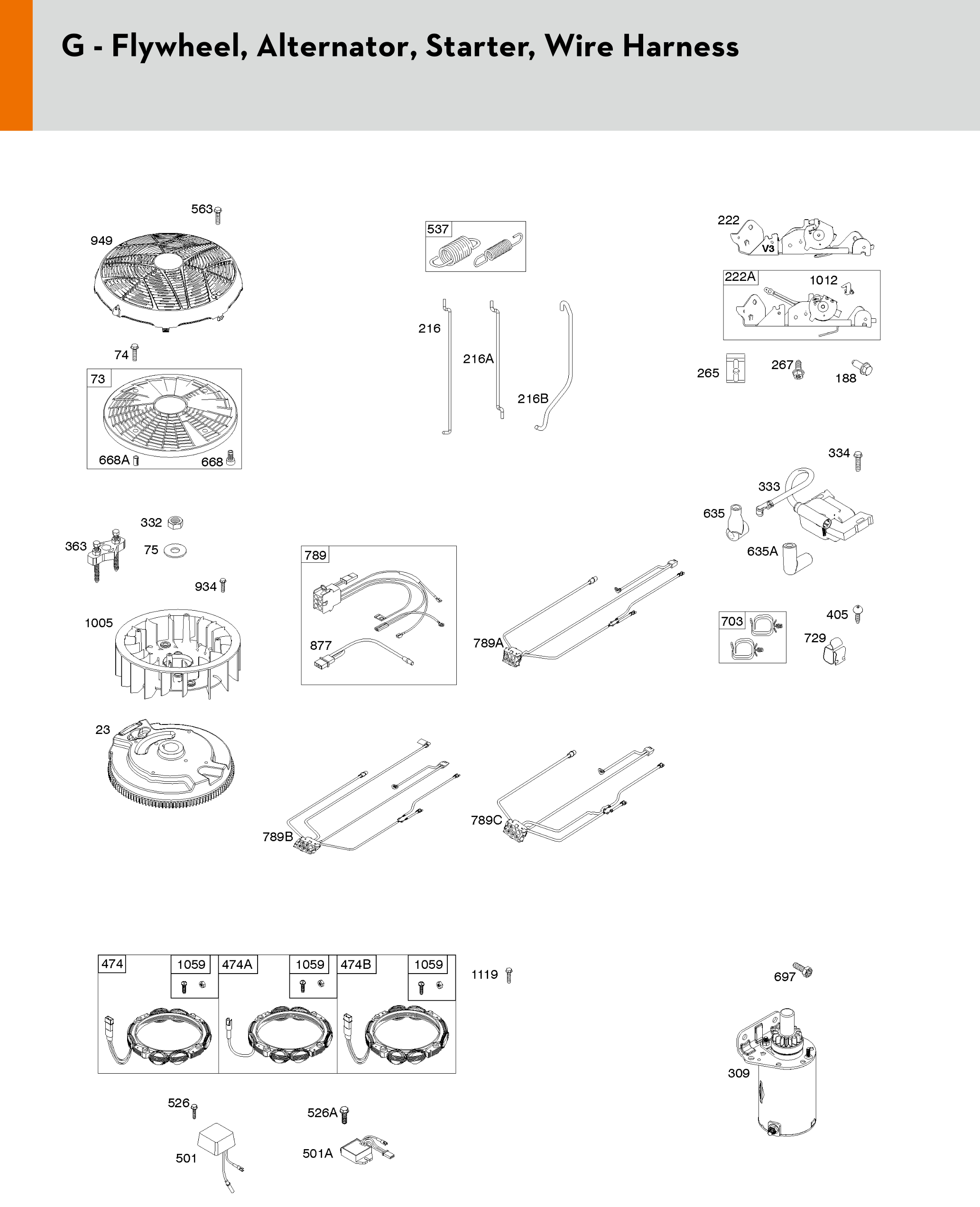 G - Flywheel, Alternator, Starter, Wire Harness

563
949
74
73
668A
668
537
216
216A
216B
222
V3
222A
1012
265
267
188
334
333
635
635A
332
363
75
934
1005
789
877
789A
703
405
729
23
789B
789C
474
1059
474A
1059
474B
1059
1119
697
309
526
501
526A
501A